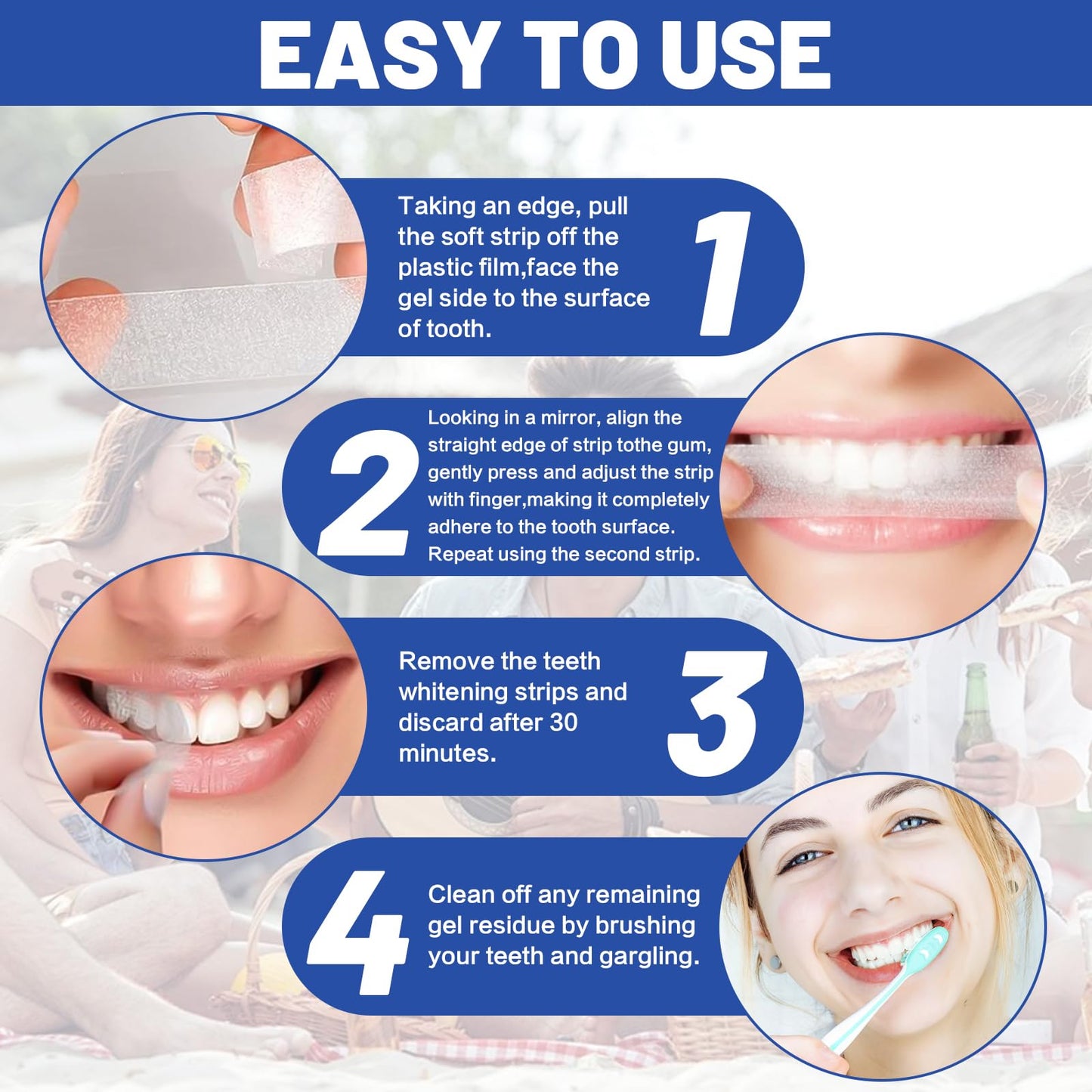 EASY TO USE

Taking an edge, pull the soft strip off the plastic film,face the gel side to the surface of tooth.

1

2

Looking in a mirror, align the straight edge of strip tothe gum, gently press and adjust the strip with finger,making it completely adhere to the tooth surface. Repeat using the second strip.

Remove the teeth whitening strips and discard after 30 minutes.

3

4

Clean off any remaining gel residue by brushing your teeth and gargling.