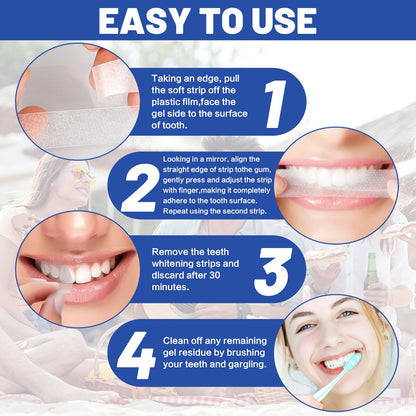 EASY TO USE

Taking an edge, pull the soft strip off the plastic film,face the gel side to the surface of tooth.

1

2

Looking in a mirror, align the straight edge of strip tothe gum, gently press and adjust the strip with finger,making it completely adhere to the tooth surface. Repeat using the second strip.

Remove the teeth whitening strips and discard after 30 minutes.

3

4

Clean off any remaining gel residue by brushing your teeth and gargling.